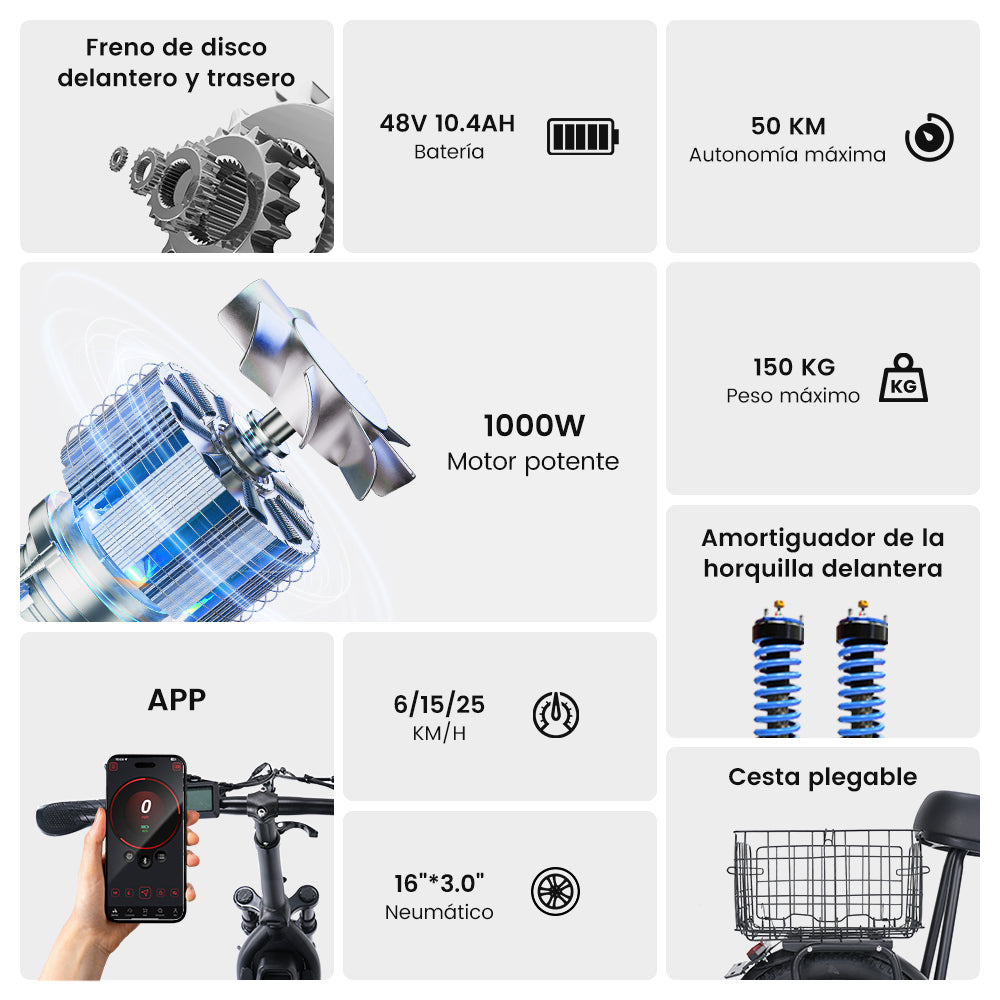 Freno de disco delantero y trasero

48V 10.4AH
Batería

50 KM
Autonomía máxima

1000W
Motor potente

150 KG
Peso máximo

KG

Amortiguador de la horquilla delantera

APP

0

6/15/25
KM/H

16"*3.0"
Neumático

Cesta plegable